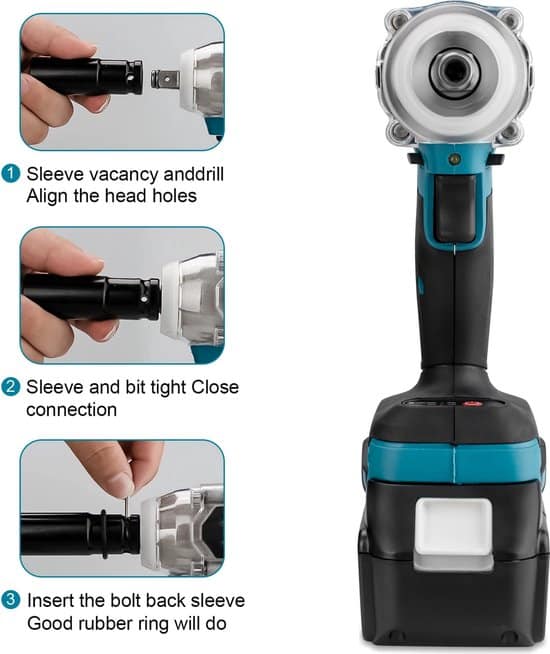 1 Sleeve vacancy anddrill Align the head holes

2 Sleeve and bit tight Close connection

3 Insert the bolt back sleeve Good rubber ring will do