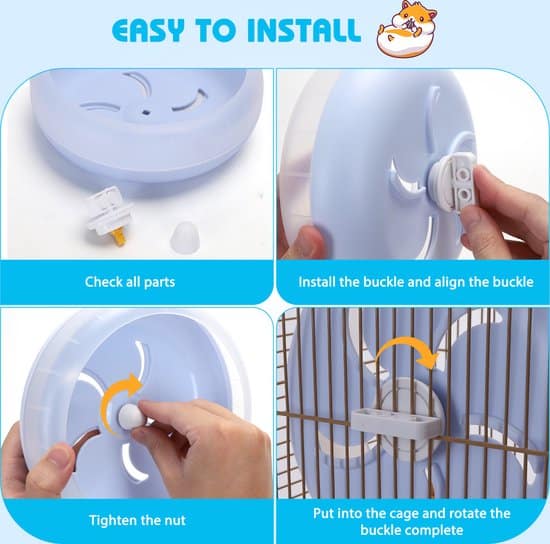 EASY TO INSTALL

Check all parts

Install the buckle and align the buckle

Tighten the nut

Put into the cage and rotate the buckle complete