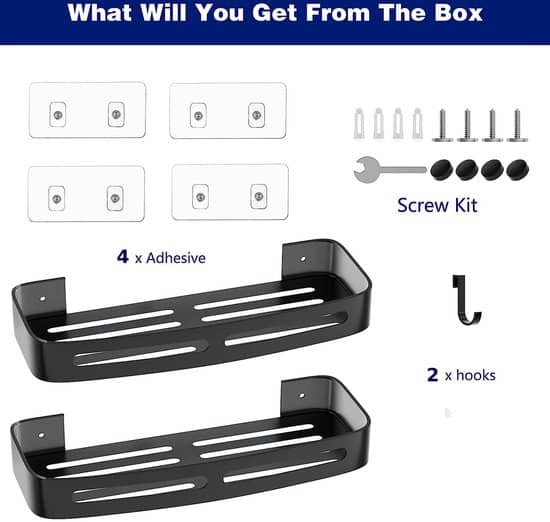 What Will You Get From The Box

Screw Kit

4 x Adhesive

2 x hooks