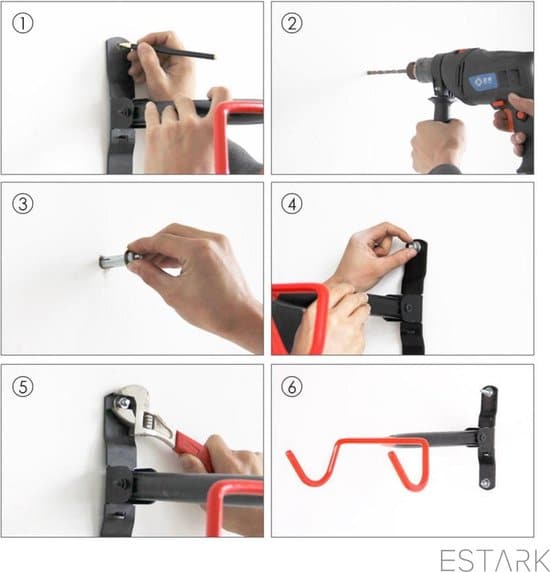 ①

②

③

④

⑤

⑥

ESTARK