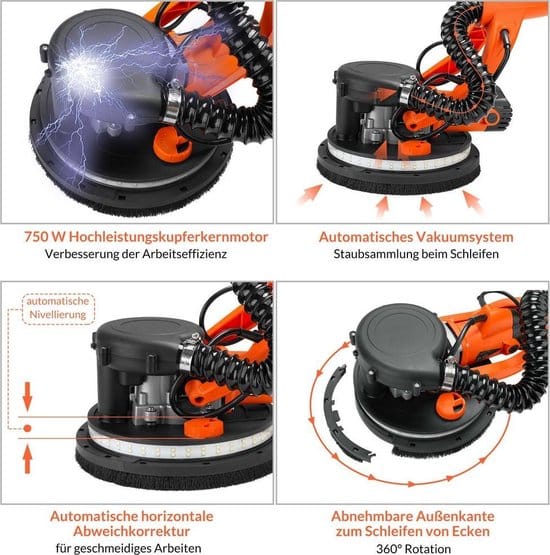 750 W Hochleistungskupferkernmotor
Verbesserung der Arbeitseffizienz

Automatisches Vakuumsystem
Staubsammlung beim Schleifen

automatische Nivellierung

Automatische horizontale Abweichkorrektur
für geschmeidiges Arbeiten

Abnehmbare Außenkante zum Schleifen von Ecken
360° Rotation