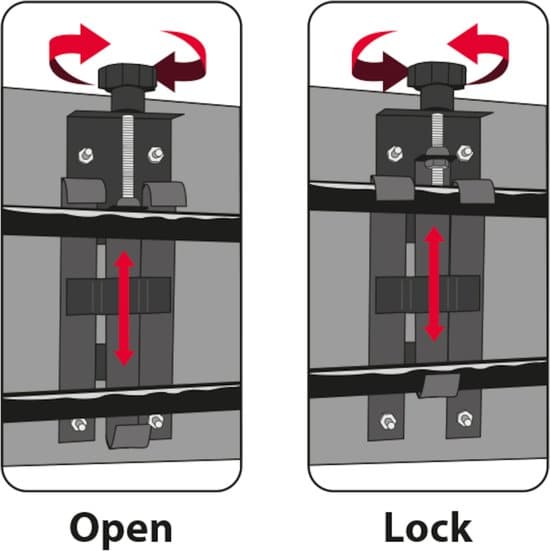 Open

Lock