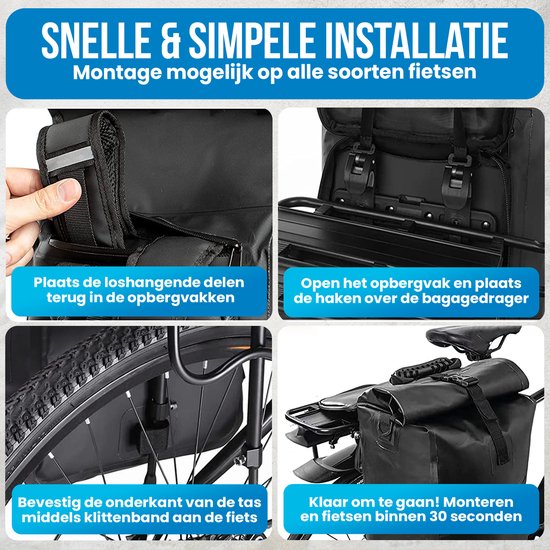 SNELLE & SIMPELE INSTALLATIE
Montage mogelijk op alle soorten fietsen

Plaats de loshangende delen terug in de opbergvakken

Open het opbergvak en plaats de haken over de bagagedrager

Bevestig de onderkant van de tas middels klittenband aan de fiets

Klaar om te gaan! Monteren en fietsen binnen 30 seconden