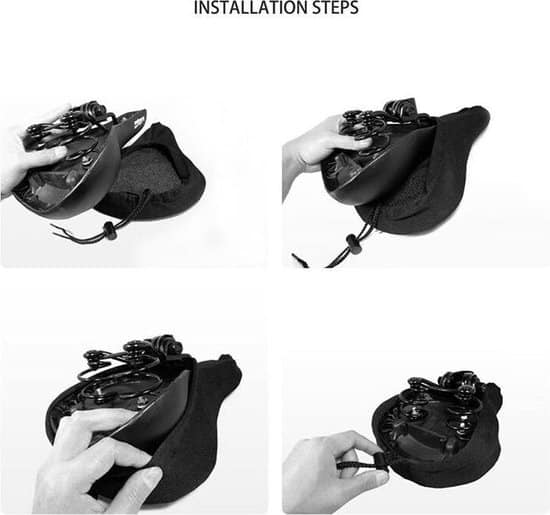 INSTALLATION STEPS