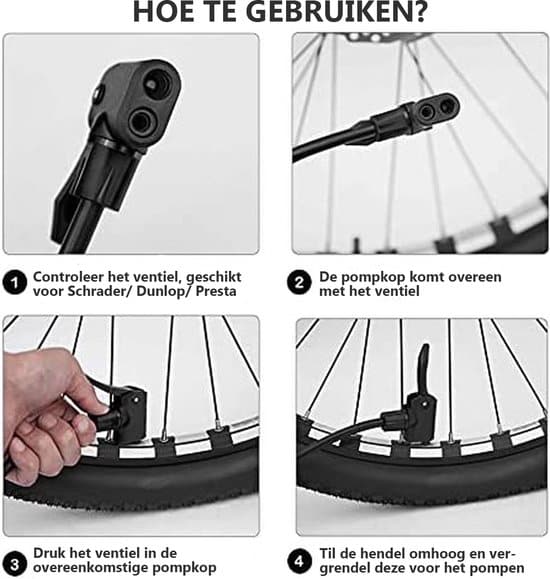 HOE TE GEBRUIKEN?

1 Controleer het ventiel, geschikt voor Schrader/ Dunlop/ Presta

2 De pompkop komt overeen met het ventiel

3 Druk het ventiel in de overeenkomstige pompkop

4 Til de hendel omhoog en vergrendel deze voor het pompen