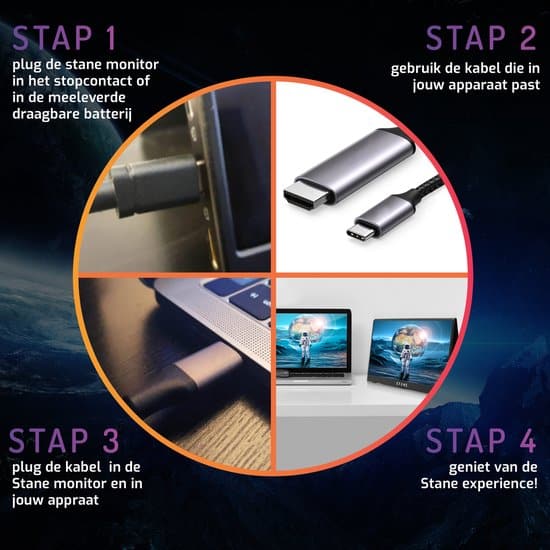 STAP 1
plug de stane monitor in het stopcontact of in de meeleverde draagbare batterij

STAP 2
gebruik de kabel die in jouw apparaat past

STANE

STAP 3
plug de kabel in de Stane monitor en in jouw appraat

STAP 4
geniet van de Stane experience!