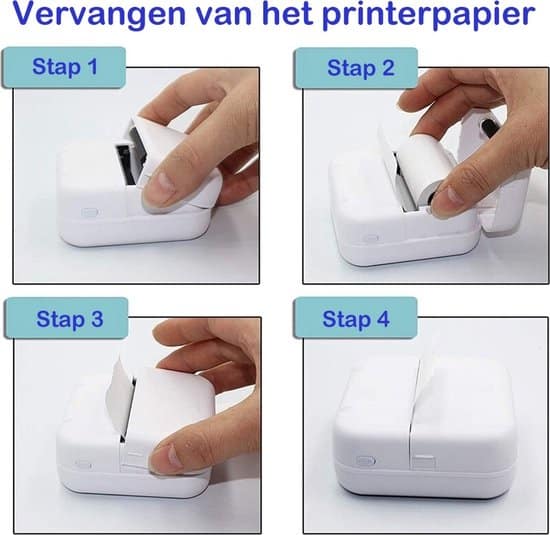 Vervangen van het printerpapier

Stap 1

Stap 2

Stap 3

Stap 4