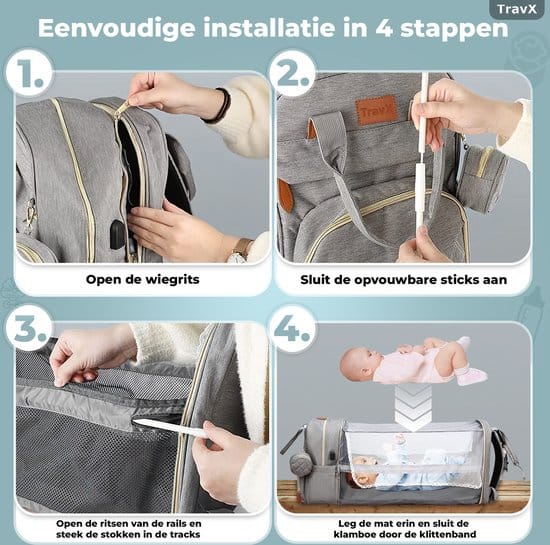 TravX

Eenvoudige installatie in 4 stappen

1.

Open de wiegrits

2.

TravX

Sluit de opvouwbare sticks aan

3.

Open de ritsen van de rails en steek de stokken in de tracks

4.

Leg de mat erin en sluit de klamboe door de klittenband