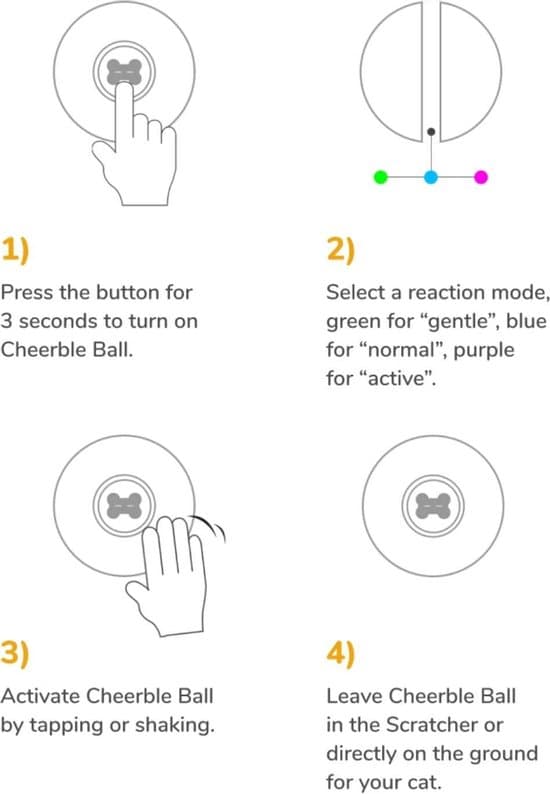 1)

Press the button for 3 seconds to turn on Cheerble Ball.

2)

Select a reaction mode, green for “gentle”, blue for “normal”, purple for “active”.

3)

Activate Cheerble Ball by tapping or shaking.

4)

Leave Cheerble Ball in the Scratcher or directly on the ground for your cat.