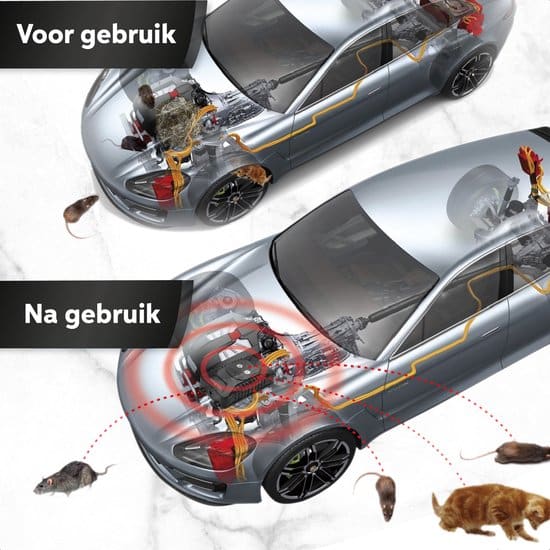 Voor gebruik

Na gebruik