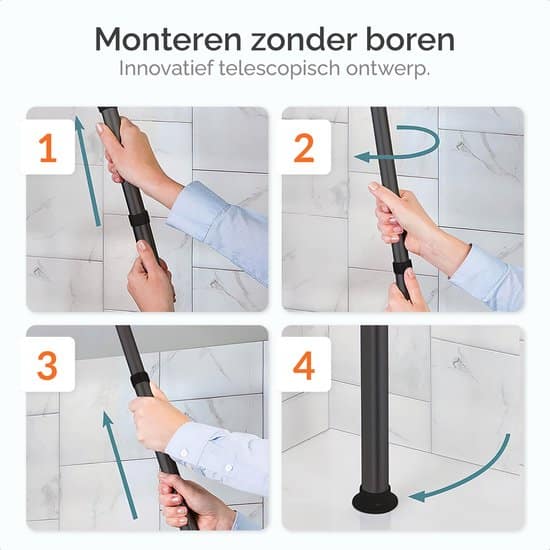 Monteren zonder boren
Innovatief telescopisch ontwerp.

1

2

3

4